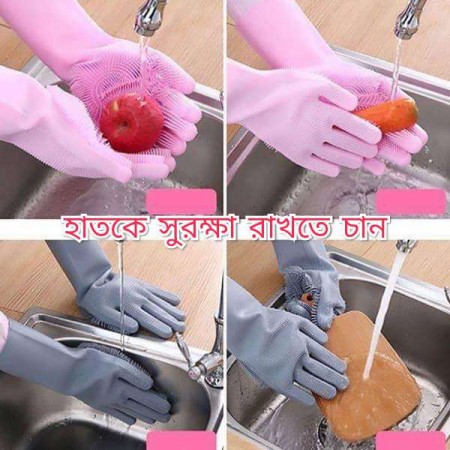 হাতকে সুরক্ষা রাখতে চান